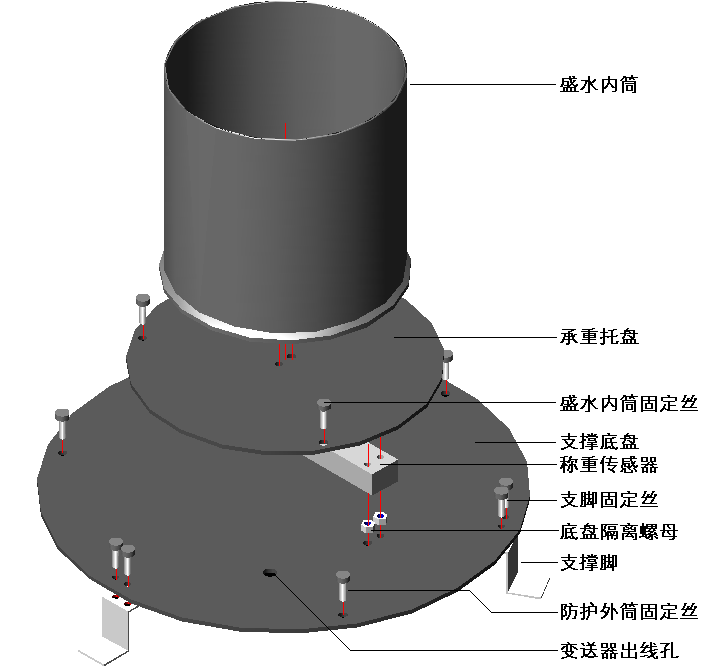 盛水内筒

承重托盘

盛水内筒固定丝

支撑底盘

称重传感器

支脚固定丝

底盘隔离螺母

支撑脚

防护外筒固定丝

变送器出线孔